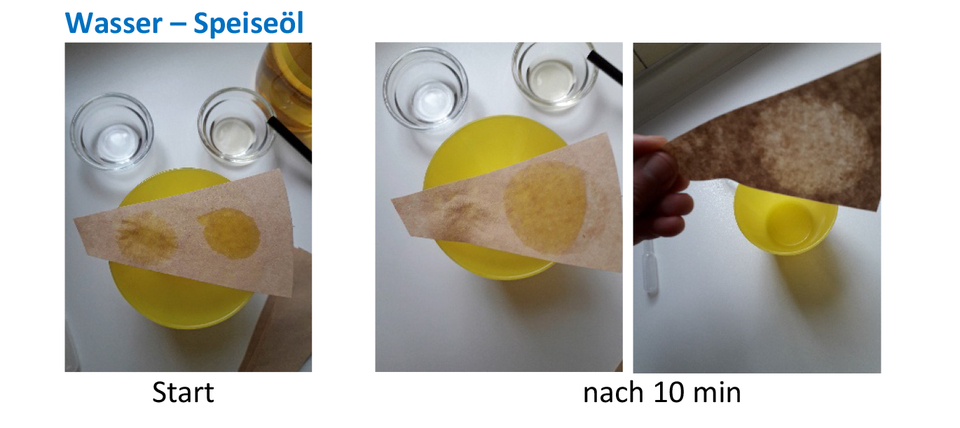 Wasser – Speiseöl

Start

nach 10 min