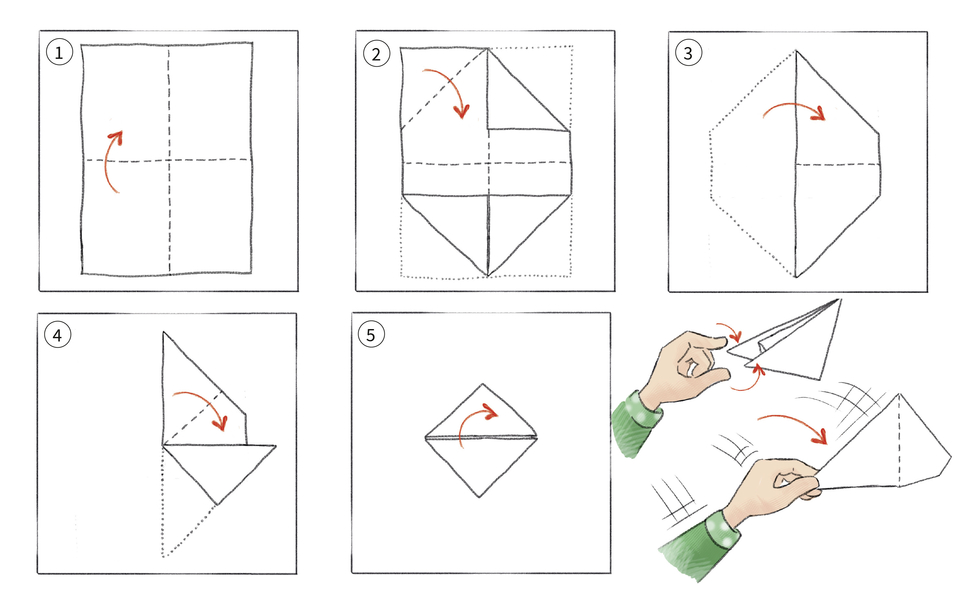 1

2

3

4

5