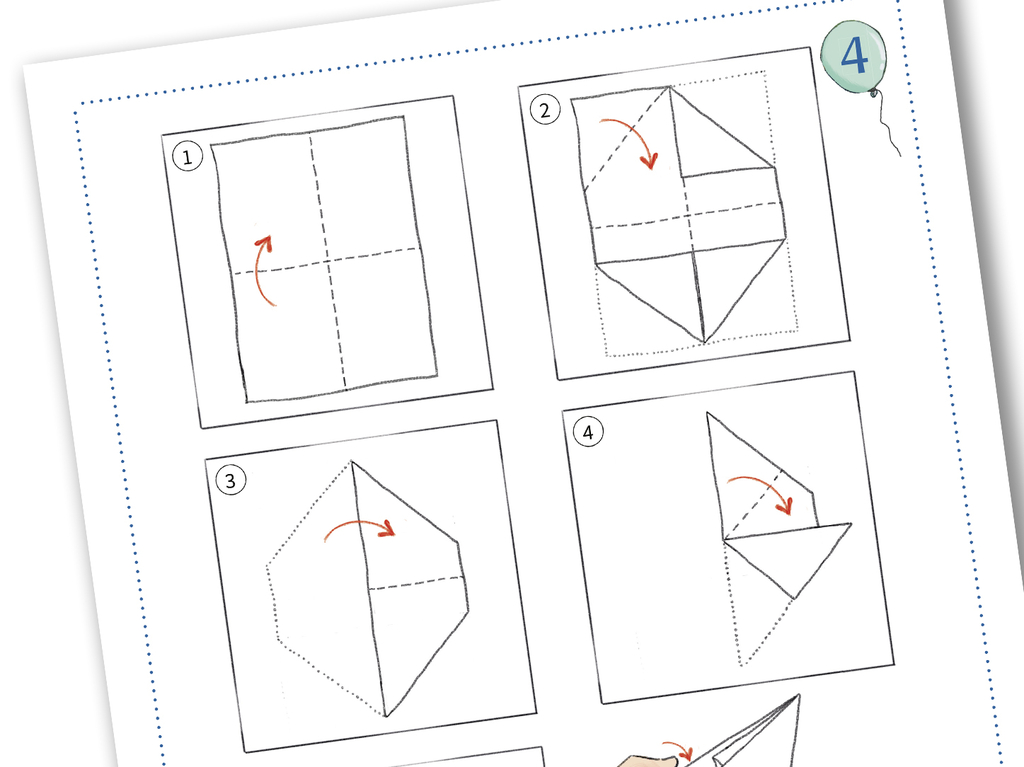 4

1

2

3

4